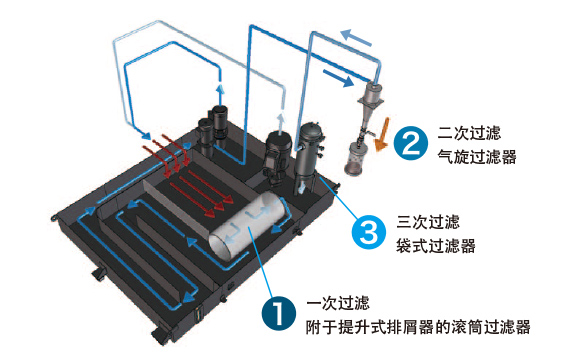 2 二次过滤
气旋过滤器

3 三次过滤
袋式过滤器

1 一次过滤
附于提升式排屑器的滚筒过滤器