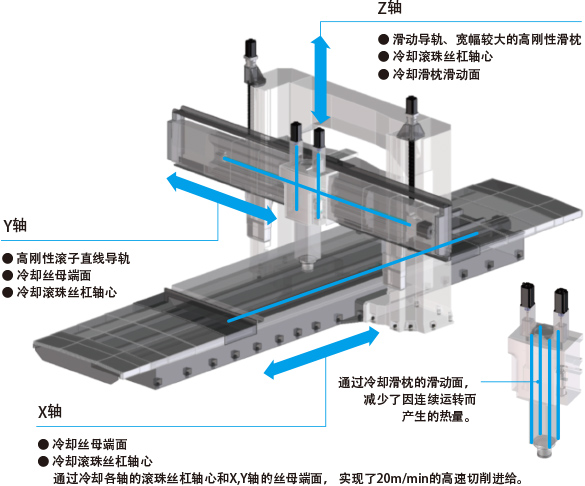 Z轴

● 滑动导轨、宽幅较大的高刚性滑枕
● 冷却滚珠丝杠轴心
● 冷却滑枕滑动面

Y轴

● 高刚性滚子直线导轨
● 冷却丝母端面
● 冷却滚珠丝杠轴心

通过冷却滑枕的滑动面，减少了因连续运转而产生的热量。

X轴

● 冷却丝母端面
● 冷却滚珠丝杠轴心
通过冷却各轴的滚珠丝杠轴心和X,Y轴的丝母端面， 实现了20m/min的高速切削进给。